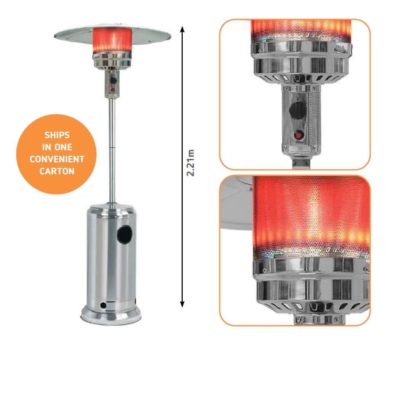 SHIPS IN ONE CONVENIENT CARTON

2.21m