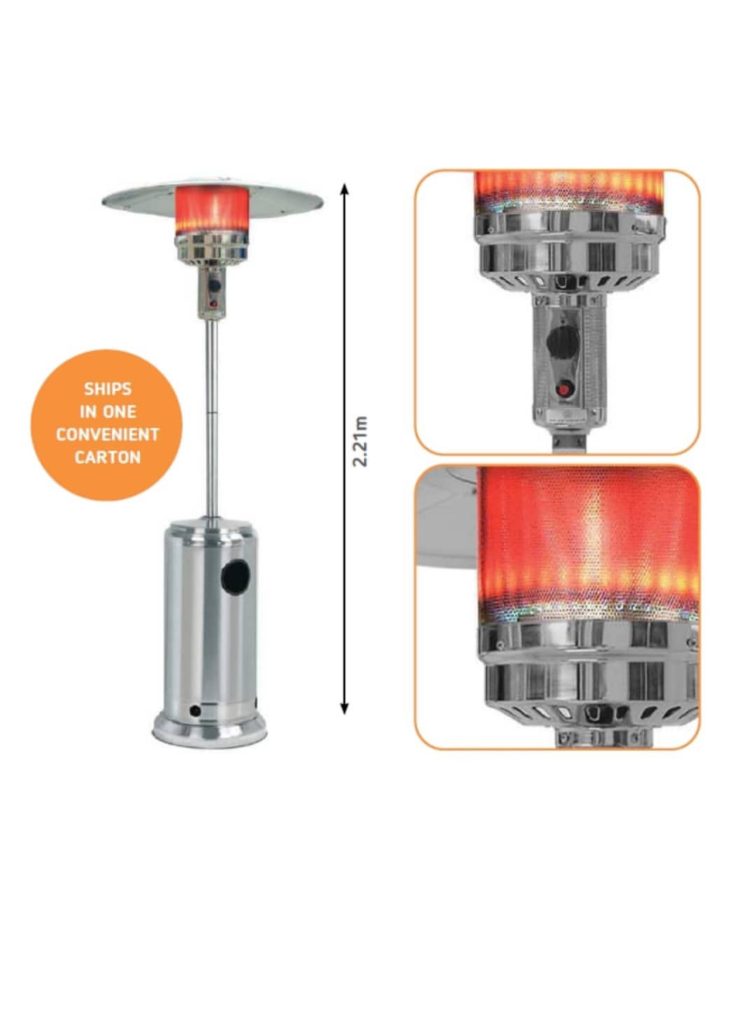 SHIPS IN ONE CONVENIENT CARTON

2.21m